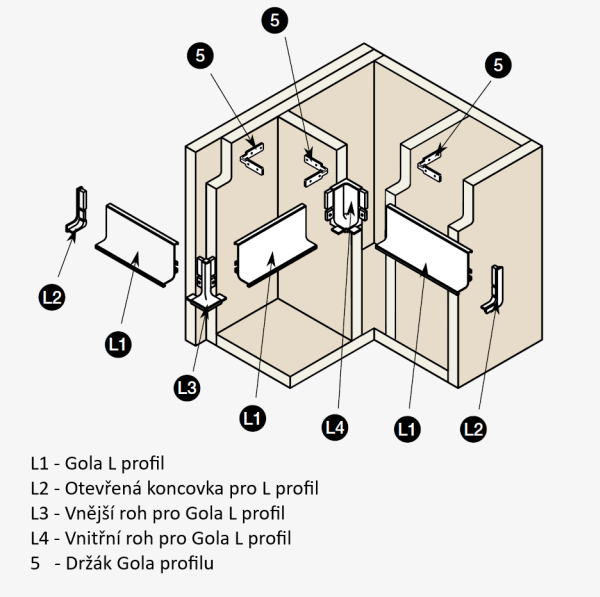 5

5

5

L2

L1

L3

L1

L4

L1

L2

L1 - Gola L profil
L2 - Otevřená koncovka pro L profil
L3 - Vnější roh pro Gola L profil
L4 - Vnitřní roh pro Gola L profil
5 - Držák Gola profilu