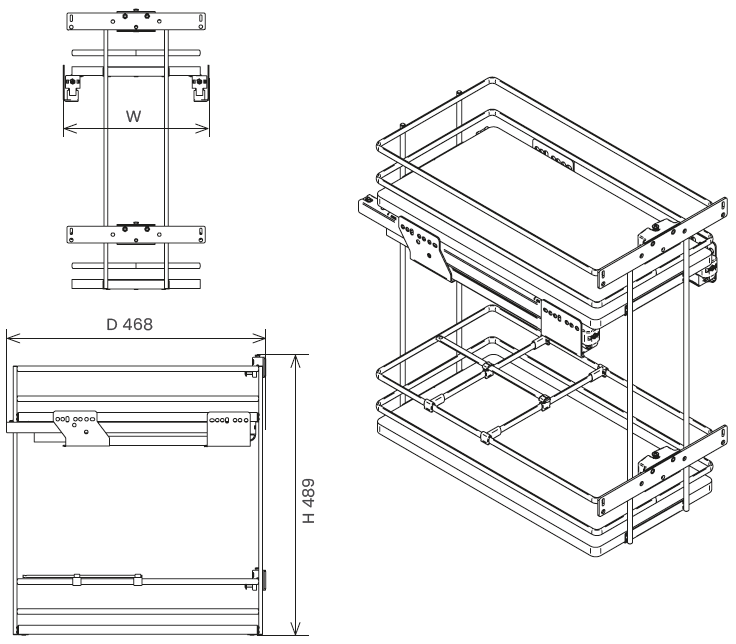 W

D 468

H 489