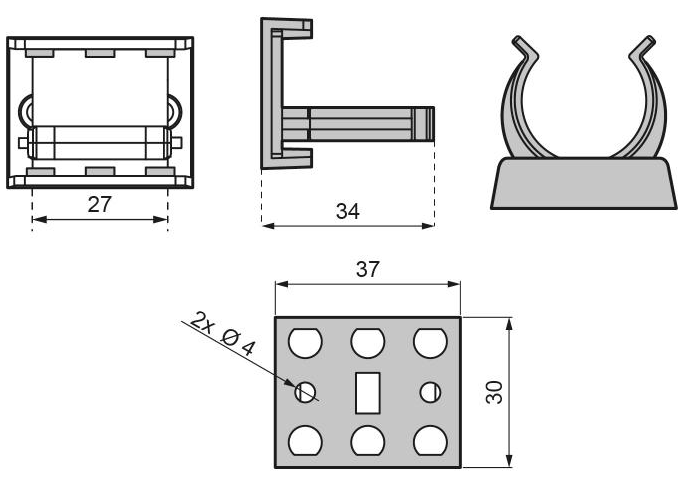 27

34

37

2x Ø 4

30