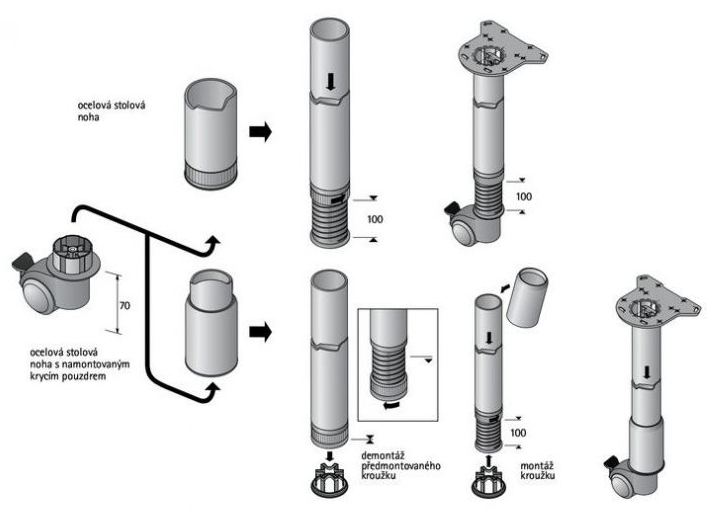 ocelová stolová noha

100

100

70

ocelová stolová noha s namontovaným krycím pouzdrem

demontáž předmontovaného kroužku

100

montáž kroužku