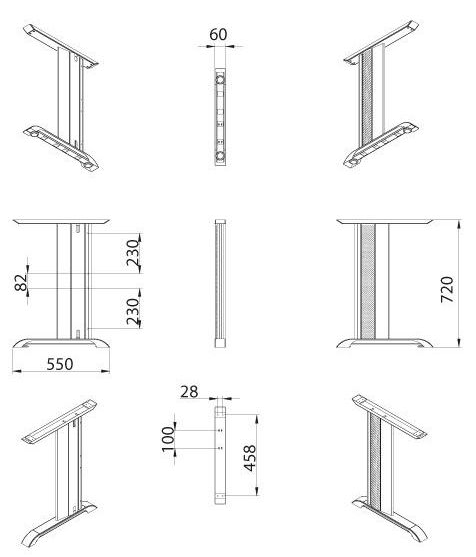 60

230
82
230
550

720

28
100
458