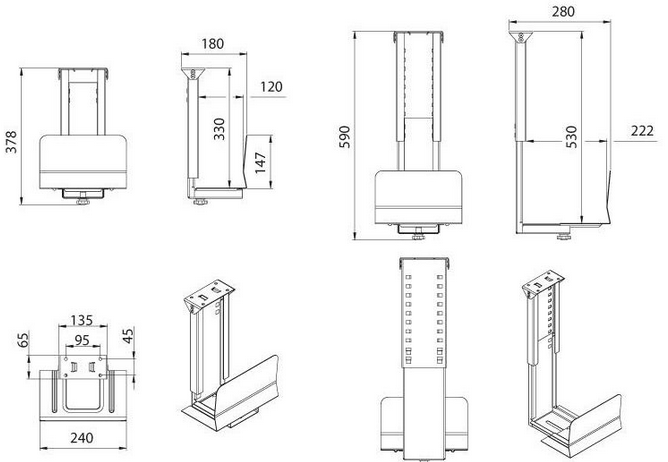 378

180

120

330

147

590

280

530

222

135

95

65

45

240