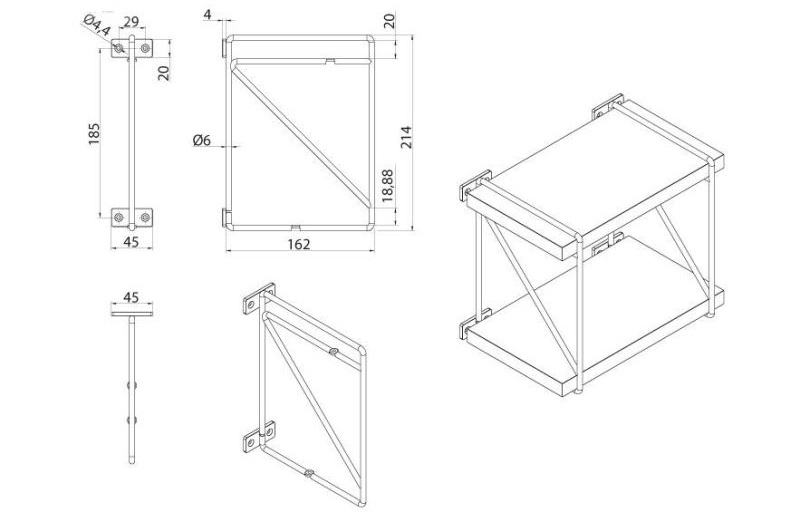 Ø4,4
29
20
185
45
4
20
Ø6
214
18,88
162
45