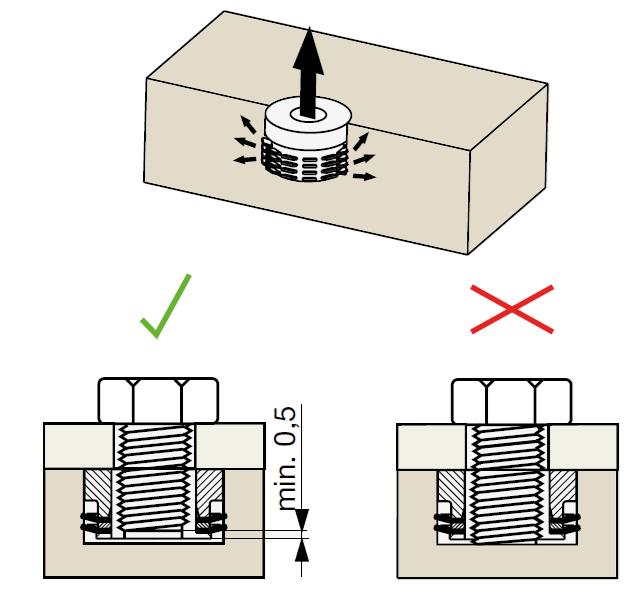 min. 0,5