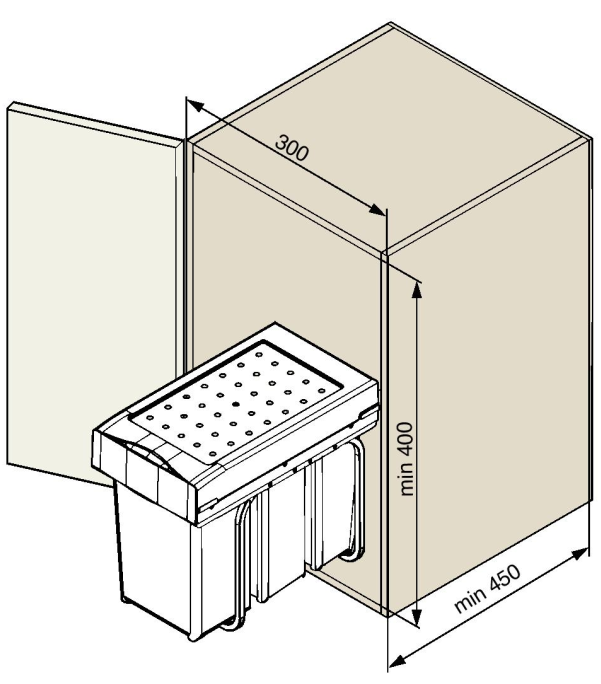 300

min 400

min 450