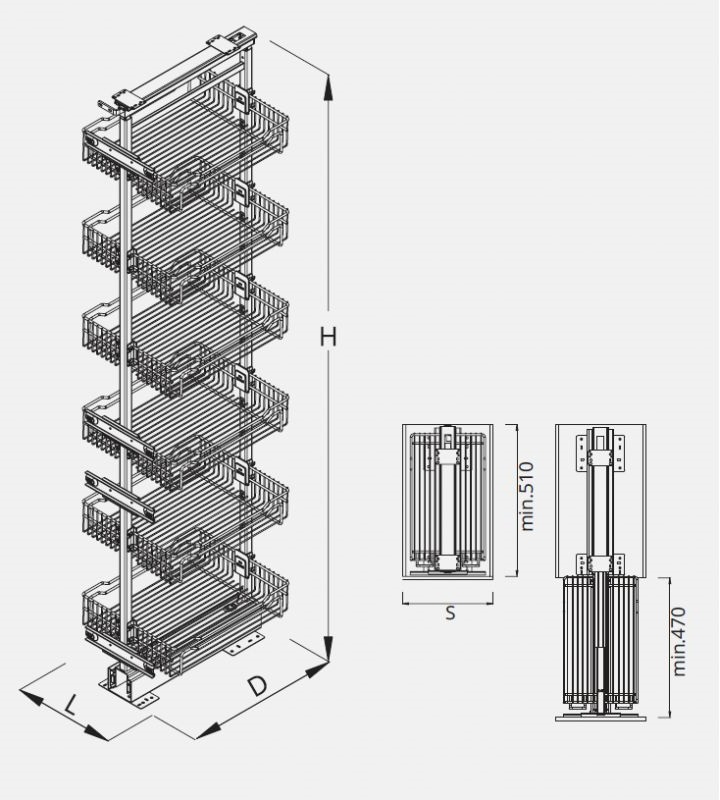 H

L

D

min.510

S

min.470