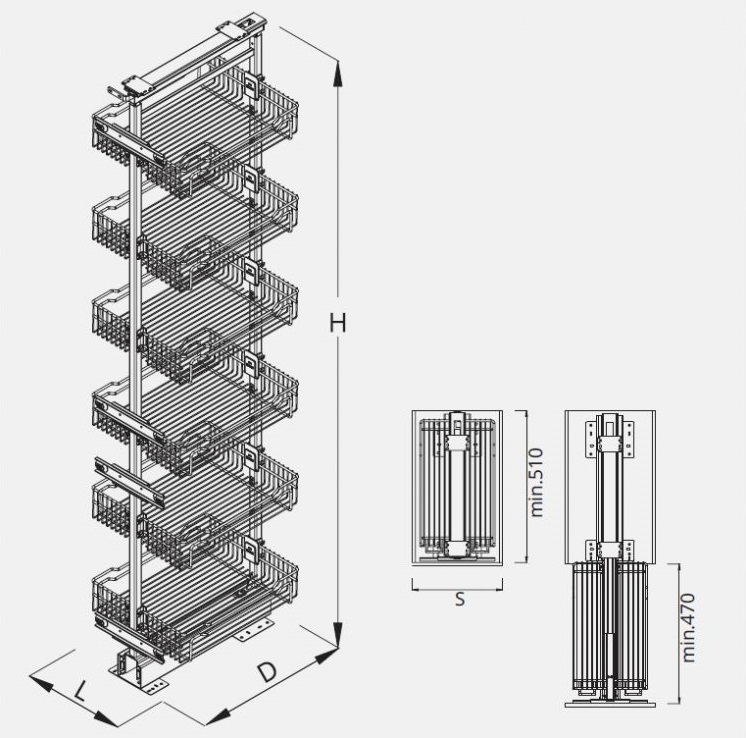 H

L

D

min.510

S

min.470