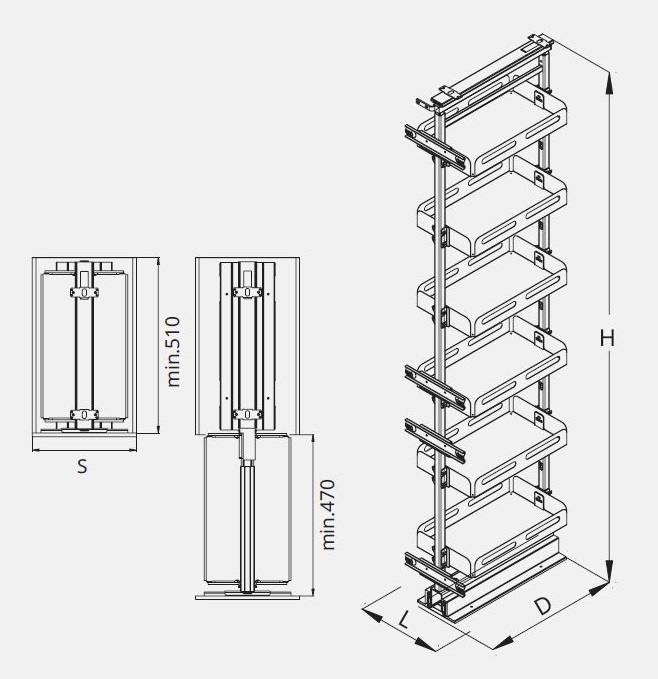 min.510

S

min.470

H

L

D