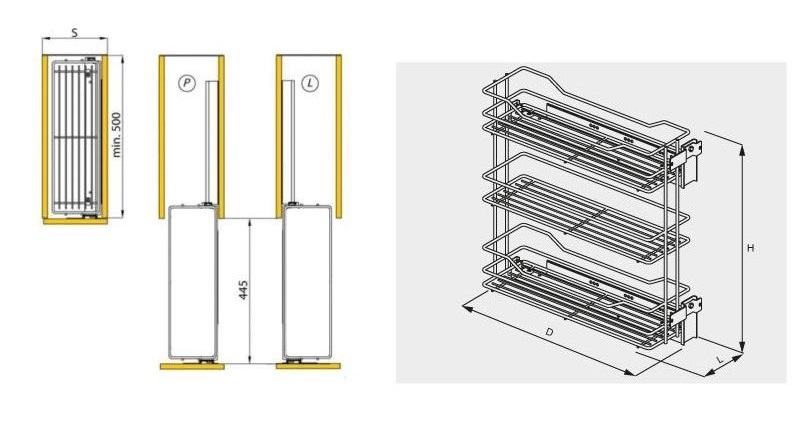 S
min. 500
P
L
445
H
D
L